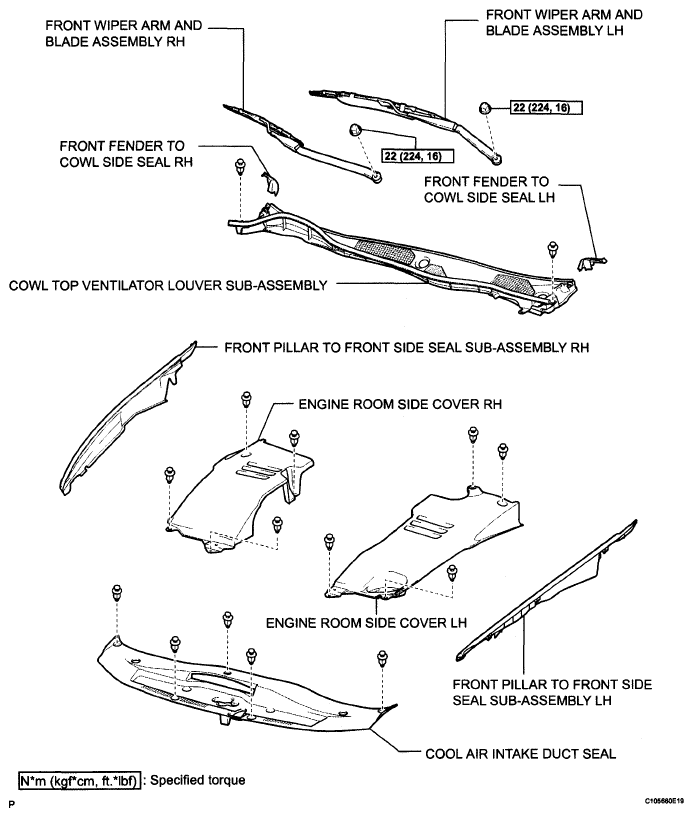 FRONT WIPER ARM AND BLADE ASSEMBLY RH

FRONT WIPER ARM AND BLADE ASSEMBLY LH

22 (224, 16)

22 (224, 16)

FRONT FENDER TO COWL SIDE SEAL RH

FRONT FENDER TO COWL SIDE SEAL LH

COWL TOP VENTILATOR LOUVER SUB-ASSEMBLY

FRONT PILLAR TO FRONT SIDE SEAL SUB-ASSEMBLY RH

ENGINE ROOM SIDE COVER RH

ENGINE ROOM SIDE COVER LH

FRONT PILLAR TO FRONT SIDE SEAL SUB-ASSEMBLY LH

COOL AIR INTAKE DUCT SEAL

N*m (kgf*cm, ft.*lbf) : Specified torque

P

C105680E19