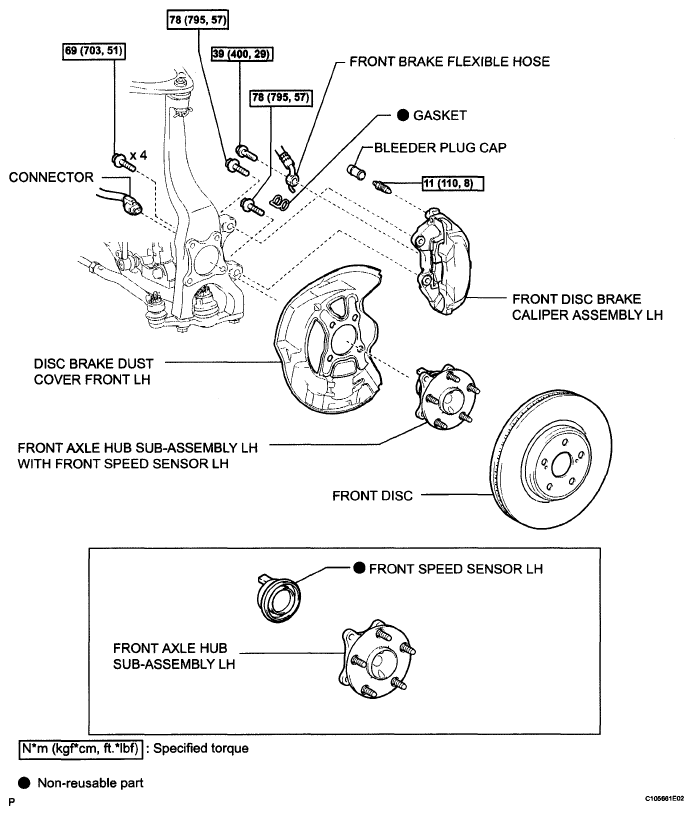 78 (795, 57)

69 (703, 51)

39 (400, 29)

FRONT BRAKE FLEXIBLE HOSE

78 (795, 57)

● GASKET

x 4

BLEEDER PLUG CAP

CONNECTOR

11 (110, 8)

FRONT DISC BRAKE CALIPER ASSEMBLY LH

DISC BRAKE DUST COVER FRONT LH

FRONT AXLE HUB SUB-ASSEMBLY LH WITH FRONT SPEED SENSOR LH

FRONT DISC

● FRONT SPEED SENSOR LH

FRONT AXLE HUB SUB-ASSEMBLY LH

N*m (kgf*cm, ft.*lbf) : Specified torque

● Non-reusable part

P

C105661E02