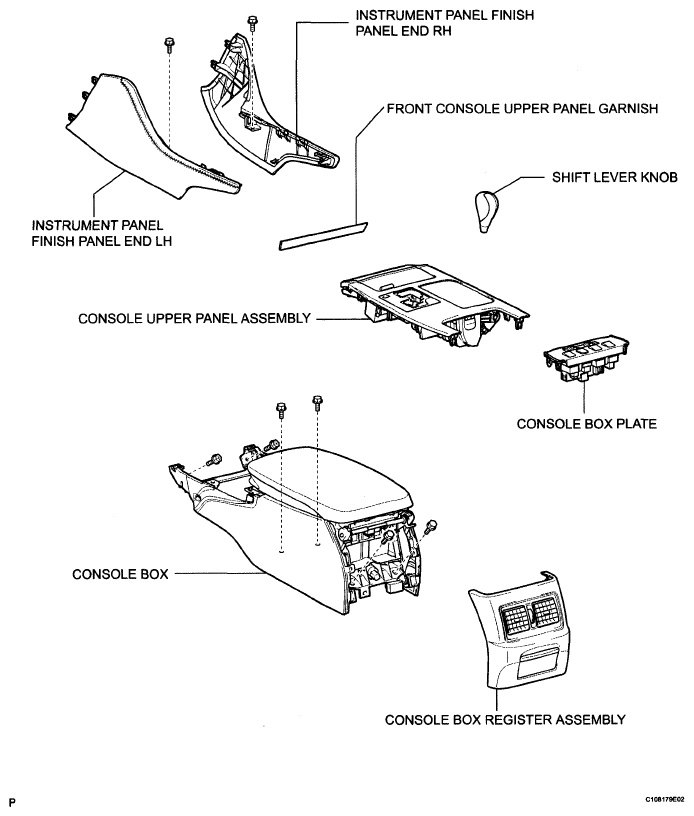 INSTRUMENT PANEL FINISH PANEL END RH

FRONT CONSOLE UPPER PANEL GARNISH

SHIFT LEVER KNOB

INSTRUMENT PANEL FINISH PANEL END LH

CONSOLE UPPER PANEL ASSEMBLY

CONSOLE BOX PLATE

CONSOLE BOX

CONSOLE BOX REGISTER ASSEMBLY

P

C108179E02