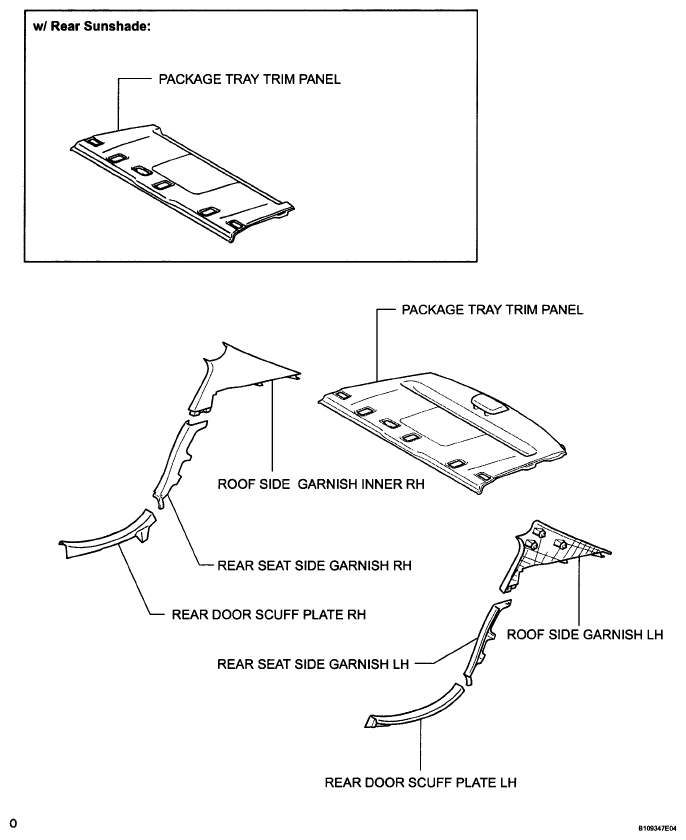 w/ Rear Sunshade:

PACKAGE TRAY TRIM PANEL

PACKAGE TRAY TRIM PANEL

ROOF SIDE GARNISH INNER RH

REAR SEAT SIDE GARNISH RH

REAR DOOR SCUFF PLATE RH

ROOF SIDE GARNISH LH

REAR SEAT SIDE GARNISH LH

REAR DOOR SCUFF PLATE LH

0

B109347E04