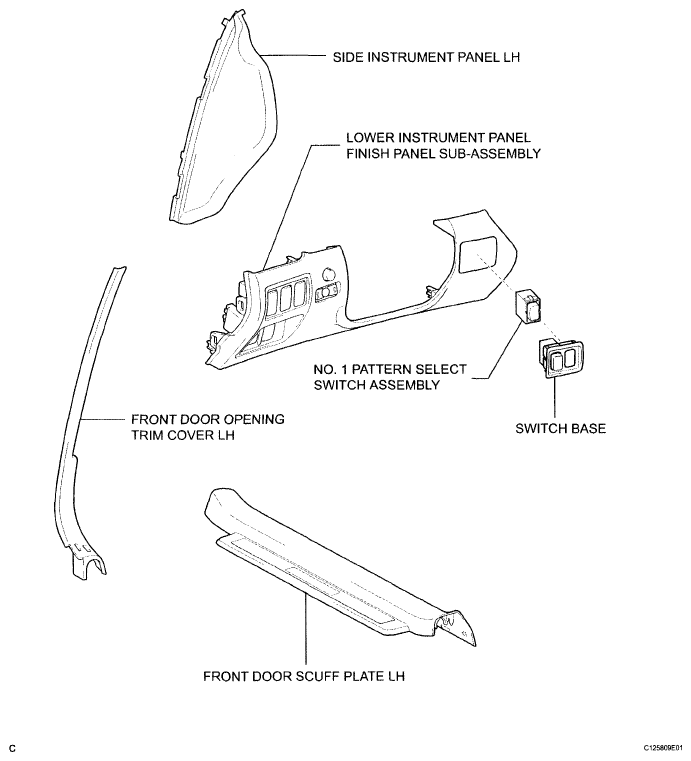 SIDE INSTRUMENT PANEL LH

LOWER INSTRUMENT PANEL FINISH PANEL SUB-ASSEMBLY

NO. 1 PATTERN SELECT SWITCH ASSEMBLY

SWITCH BASE

FRONT DOOR OPENING TRIM COVER LH

FRONT DOOR SCUFF PLATE LH

C

C125809E01