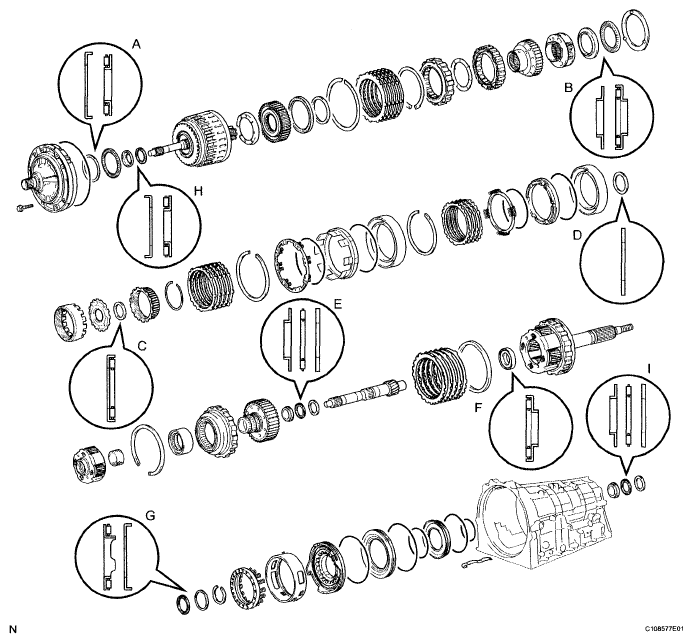 A

B

H

D

E

C

F

I

G

N

C108577E01