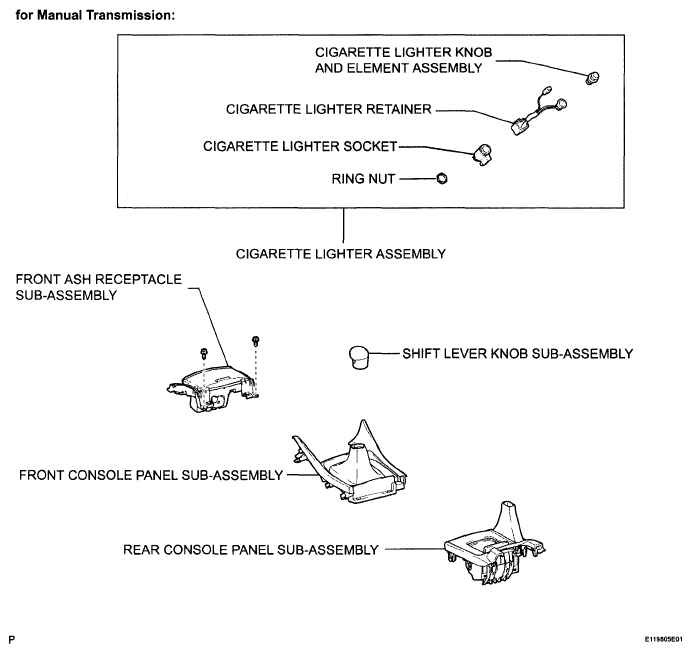 for Manual Transmission:

CIGARETTE LIGHTER KNOB AND ELEMENT ASSEMBLY

CIGARETTE LIGHTER RETAINER

CIGARETTE LIGHTER SOCKET

RING NUT

CIGARETTE LIGHTER ASSEMBLY

FRONT ASH RECEPTACLE SUB-ASSEMBLY

SHIFT LEVER KNOB SUB-ASSEMBLY

FRONT CONSOLE PANEL SUB-ASSEMBLY

REAR CONSOLE PANEL SUB-ASSEMBLY

P

E119805E01