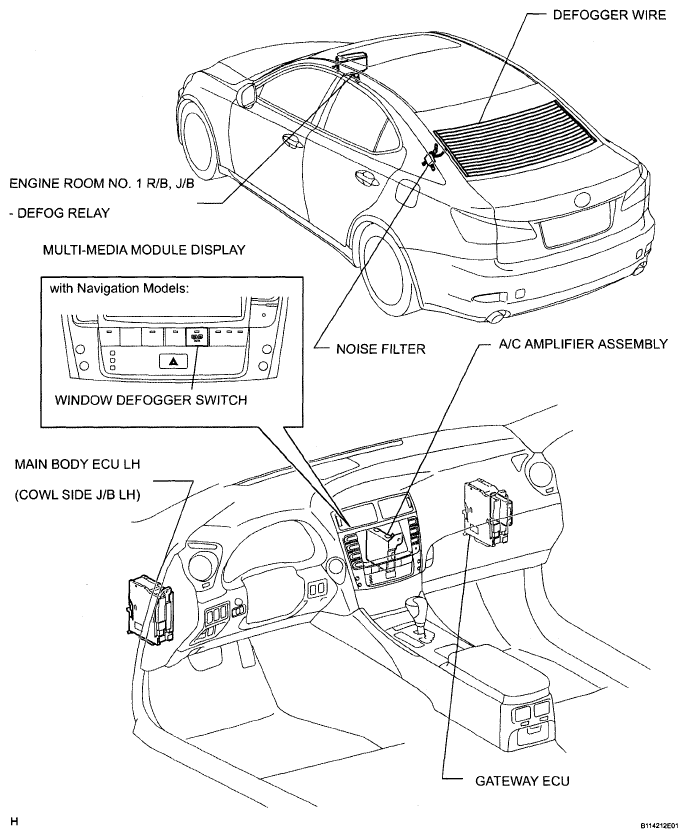 DEFOGGER WIRE

ENGINE ROOM NO. 1 R/B, J/B

- DEFOG RELAY

MULTI-MEDIA MODULE DISPLAY

with Navigation Models:

WINDOW DEFOGGER SWITCH

NOISE FILTER

A/C AMPLIFIER ASSEMBLY

MAIN BODY ECU LH

(COWL SIDE J/B LH)

GATEWAY ECU

H

B114212E01