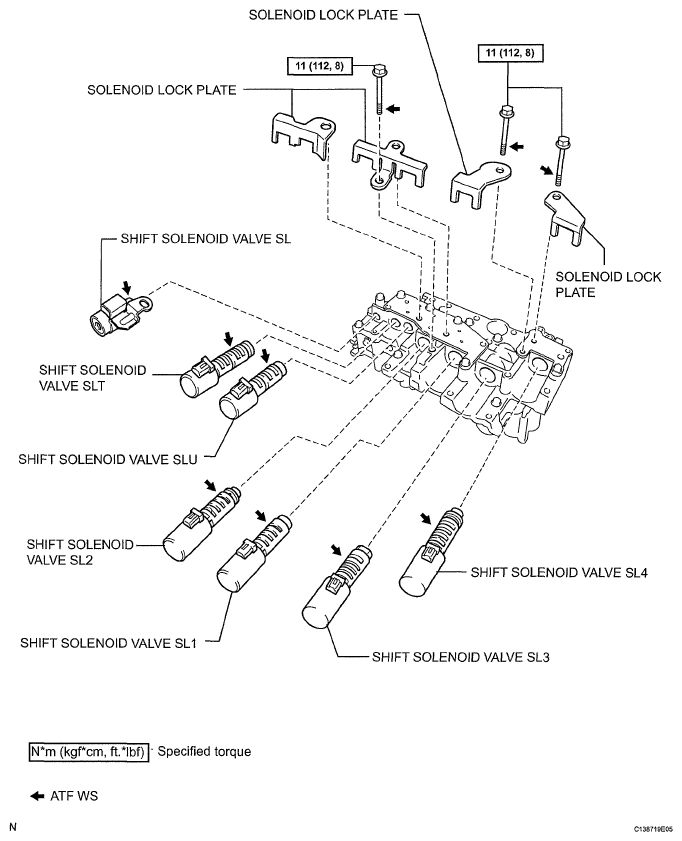 SOLENOID LOCK PLATE

11 (112, 8)

11 (112, 8)

SOLENOID LOCK PLATE

SHIFT SOLENOID VALVE SL

SOLENOID LOCK PLATE

SHIFT SOLENOID VALVE SLT

SHIFT SOLENOID VALVE SLU

SHIFT SOLENOID VALVE SL2

SHIFT SOLENOID VALVE SL4

SHIFT SOLENOID VALVE SL1

SHIFT SOLENOID VALVE SL3

N*m (kgf*cm, ft.*lbf) : Specified torque

ATF WS

N

C138719E05