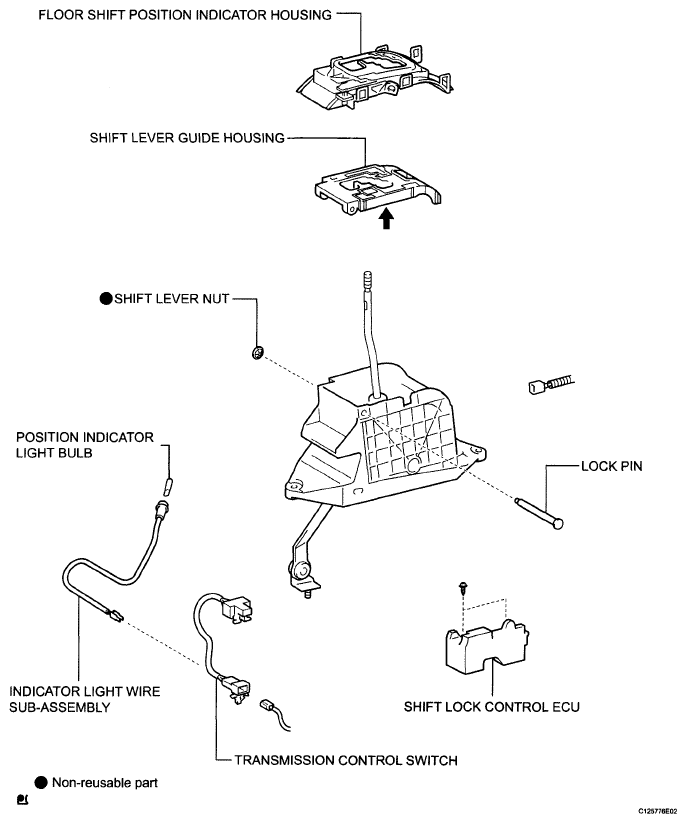 FLOOR SHIFT POSITION INDICATOR HOUSING

SHIFT LEVER GUIDE HOUSING

● SHIFT LEVER NUT

POSITION INDICATOR LIGHT BULB

LOCK PIN

INDICATOR LIGHT WIRE SUB-ASSEMBLY

SHIFT LOCK CONTROL ECU

TRANSMISSION CONTROL SWITCH

● Non-reusable part

C125776E02