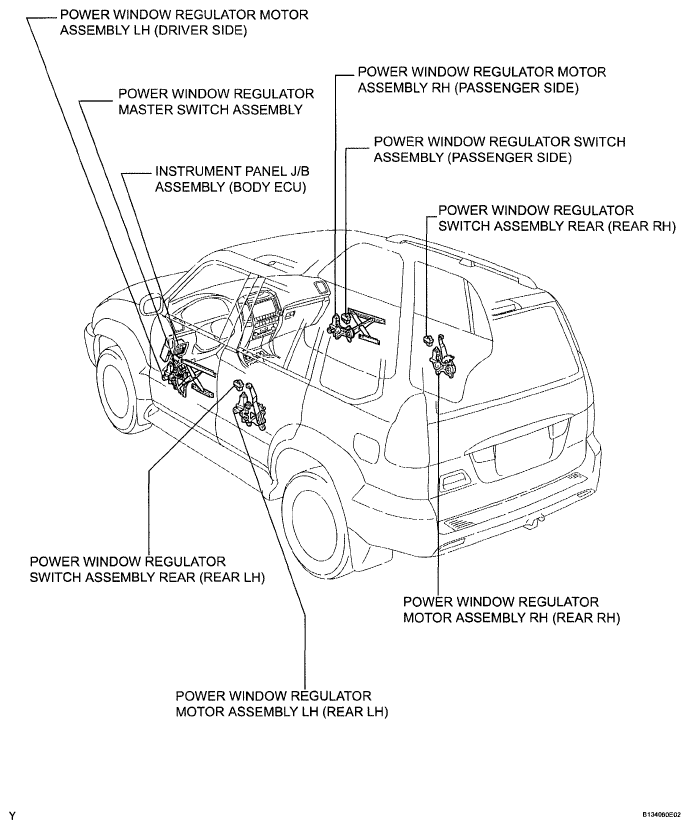 POWER WINDOW REGULATOR MOTOR ASSEMBLY LH (DRIVER SIDE)

POWER WINDOW REGULATOR MASTER SWITCH ASSEMBLY

INSTRUMENT PANEL J/B ASSEMBLY (BODY ECU)

POWER WINDOW REGULATOR MOTOR ASSEMBLY RH (PASSENGER SIDE)

POWER WINDOW REGULATOR SWITCH ASSEMBLY (PASSENGER SIDE)

POWER WINDOW REGULATOR SWITCH ASSEMBLY REAR (REAR RH)

POWER WINDOW REGULATOR SWITCH ASSEMBLY REAR (REAR LH)

POWER WINDOW REGULATOR MOTOR ASSEMBLY RH (REAR RH)

POWER WINDOW REGULATOR MOTOR ASSEMBLY LH (REAR LH)

Y

B134060E02