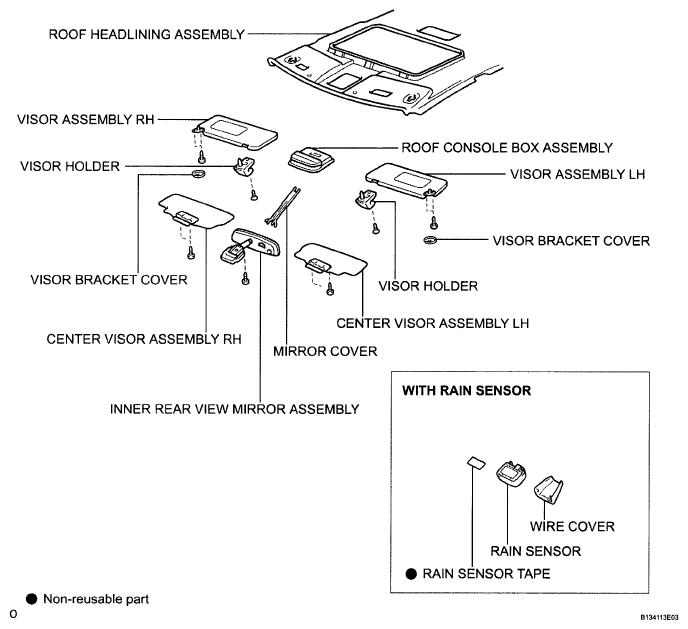 ROOF HEADLINING ASSEMBLY

VISOR ASSEMBLY RH

ROOF CONSOLE BOX ASSEMBLY

VISOR HOLDER

VISOR ASSEMBLY LH

VISOR BRACKET COVER

VISOR BRACKET COVER

VISOR HOLDER

CENTER VISOR ASSEMBLY LH

CENTER VISOR ASSEMBLY RH

MIRROR COVER

INNER REAR VIEW MIRROR ASSEMBLY

WITH RAIN SENSOR

WIRE COVER

RAIN SENSOR

● RAIN SENSOR TAPE

● Non-reusable part

O

B134113E03