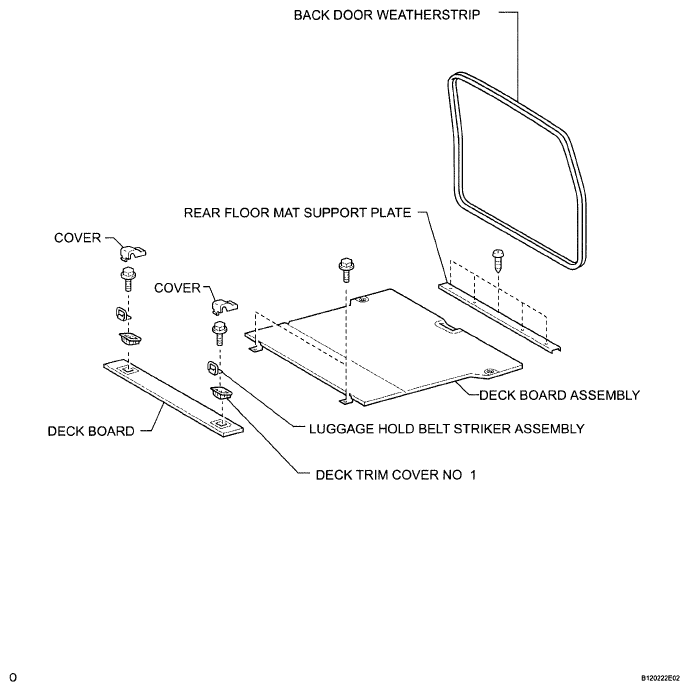 BACK DOOR WEATHERSTRIP

REAR FLOOR MAT SUPPORT PLATE

COVER

COVER

DECK BOARD ASSEMBLY

DECK BOARD

LUGGAGE HOLD BELT STRIKER ASSEMBLY

DECK TRIM COVER NO 1

O

B120222E02