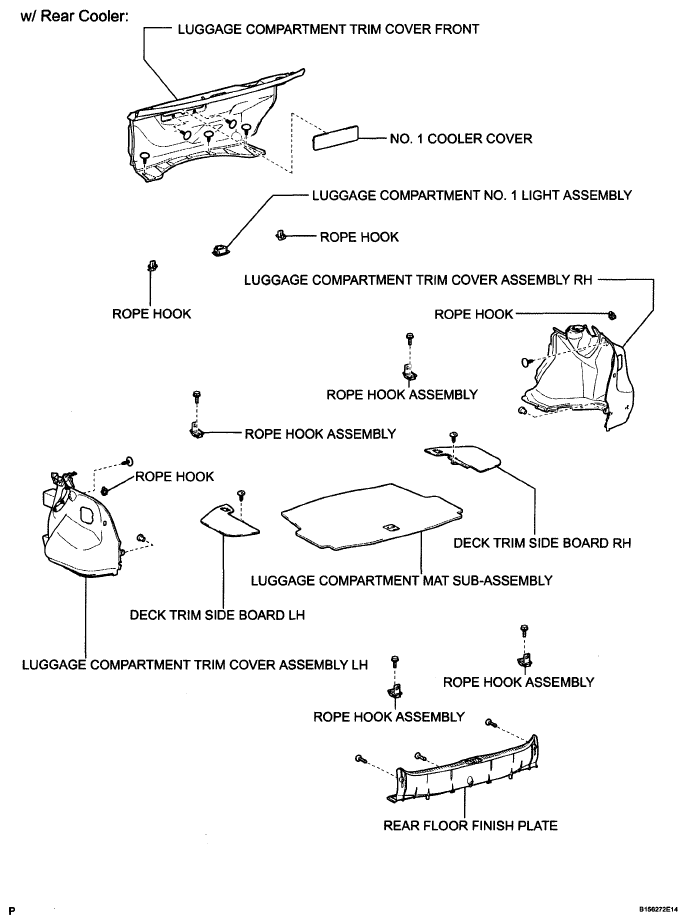 w/ Rear Cooler:

LUGGAGE COMPARTMENT TRIM COVER FRONT

NO. 1 COOLER COVER

LUGGAGE COMPARTMENT NO. 1 LIGHT ASSEMBLY

ROPE HOOK

ROPE HOOK

LUGGAGE COMPARTMENT TRIM COVER ASSEMBLY RH

ROPE HOOK

ROPE HOOK ASSEMBLY

ROPE HOOK ASSEMBLY

ROPE HOOK

DECK TRIM SIDE BOARD RH

LUGGAGE COMPARTMENT MAT SUB-ASSEMBLY

DECK TRIM SIDE BOARD LH

LUGGAGE COMPARTMENT TRIM COVER ASSEMBLY LH

ROPE HOOK ASSEMBLY

ROPE HOOK ASSEMBLY

REAR FLOOR FINISH PLATE

P

B156272E14