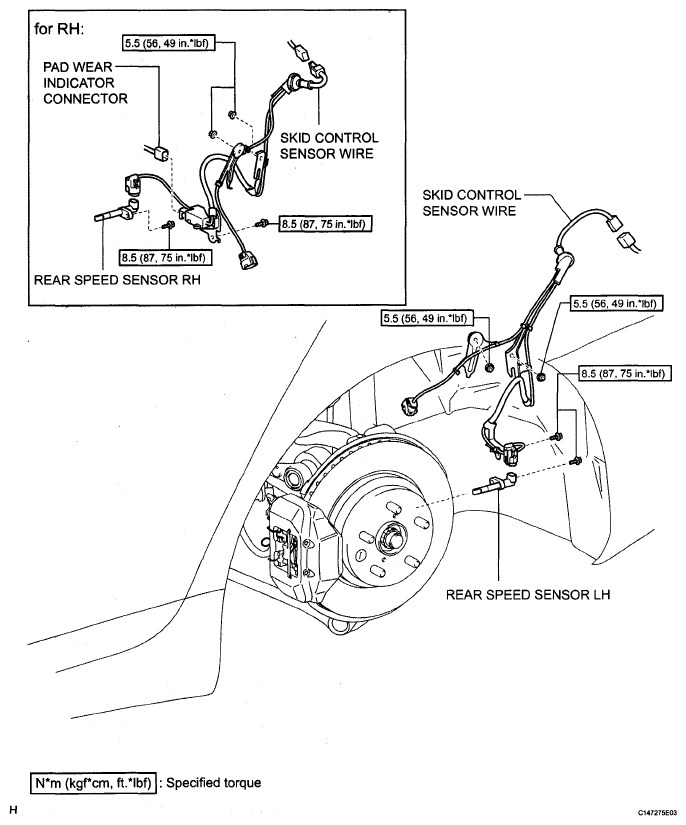 for RH:

5.5 (56, 49 in.*lbf)

PAD WEAR INDICATOR CONNECTOR

SKID CONTROL SENSOR WIRE

8.5 (87, 75 in.*lbf)

8.5 (87, 75 in.*lbf)

REAR SPEED SENSOR RH

SKID CONTROL SENSOR WIRE

5.5 (56, 49 in.*lbf)

5.5 (56, 49 in.*lbf)

8.5 (87, 75 in.*lbf)

REAR SPEED SENSOR LH

N*m (kgf*cm, ft.*lbf) : Specified torque

H

C147275E03