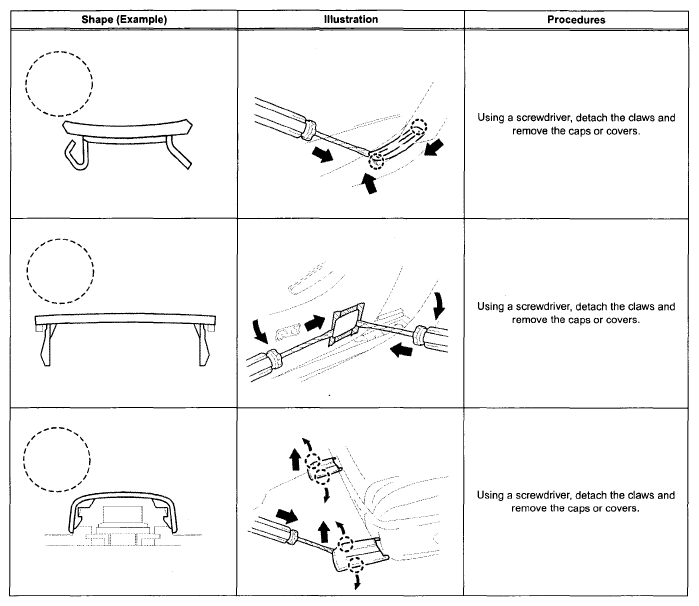 | Shape (Example) | Illustration | Procedures |
|---|---|---|
| | | Using a screwdriver, detach the claws and remove the caps or covers. |
| | | Using a screwdriver, detach the claws and remove the caps or covers. |
| | | Using a screwdriver, detach the claws and remove the caps or covers. |