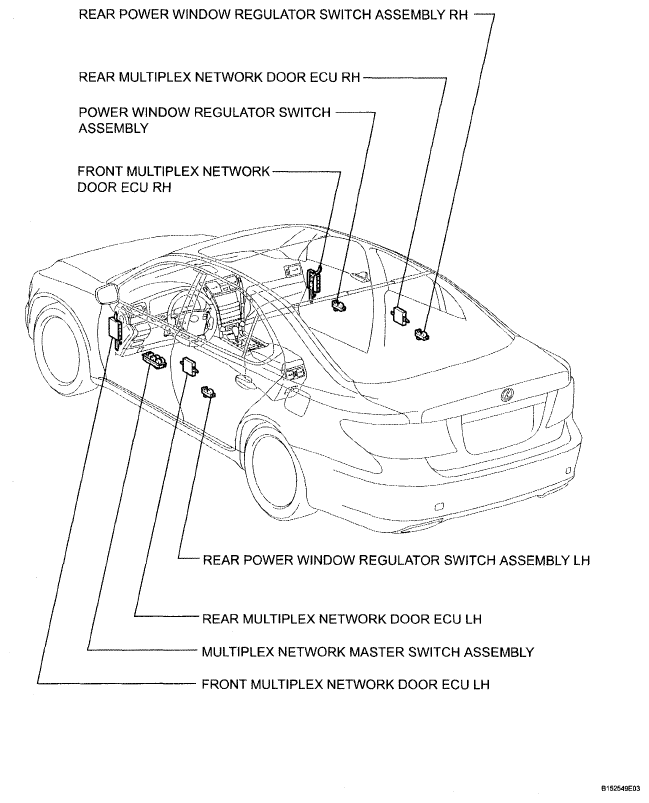 REAR POWER WINDOW REGULATOR SWITCH ASSEMBLY RH

REAR MULTIPLEX NETWORK DOOR ECU RH

POWER WINDOW REGULATOR SWITCH ASSEMBLY

FRONT MULTIPLEX NETWORK DOOR ECU RH

REAR POWER WINDOW REGULATOR SWITCH ASSEMBLY LH

REAR MULTIPLEX NETWORK DOOR ECU LH

MULTIPLEX NETWORK MASTER SWITCH ASSEMBLY

FRONT MULTIPLEX NETWORK DOOR ECU LH

B152549E03