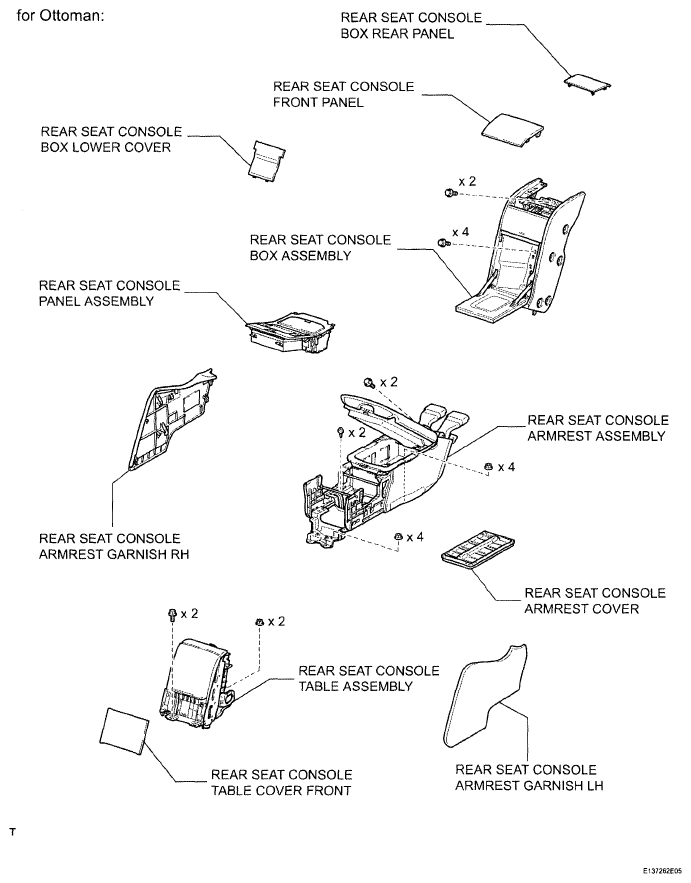 for Ottoman:

REAR SEAT CONSOLE BOX REAR PANEL

REAR SEAT CONSOLE FRONT PANEL

REAR SEAT CONSOLE BOX LOWER COVER

x 2

x 4

REAR SEAT CONSOLE BOX ASSEMBLY

REAR SEAT CONSOLE PANEL ASSEMBLY

x 2

x 2

REAR SEAT CONSOLE ARMREST ASSEMBLY

x 4

x 4

REAR SEAT CONSOLE ARMREST GARNISH RH

REAR SEAT CONSOLE ARMREST COVER

x 2

x 2

REAR SEAT CONSOLE TABLE ASSEMBLY

REAR SEAT CONSOLE TABLE COVER FRONT

REAR SEAT CONSOLE ARMREST GARNISH LH

T

E137262E05