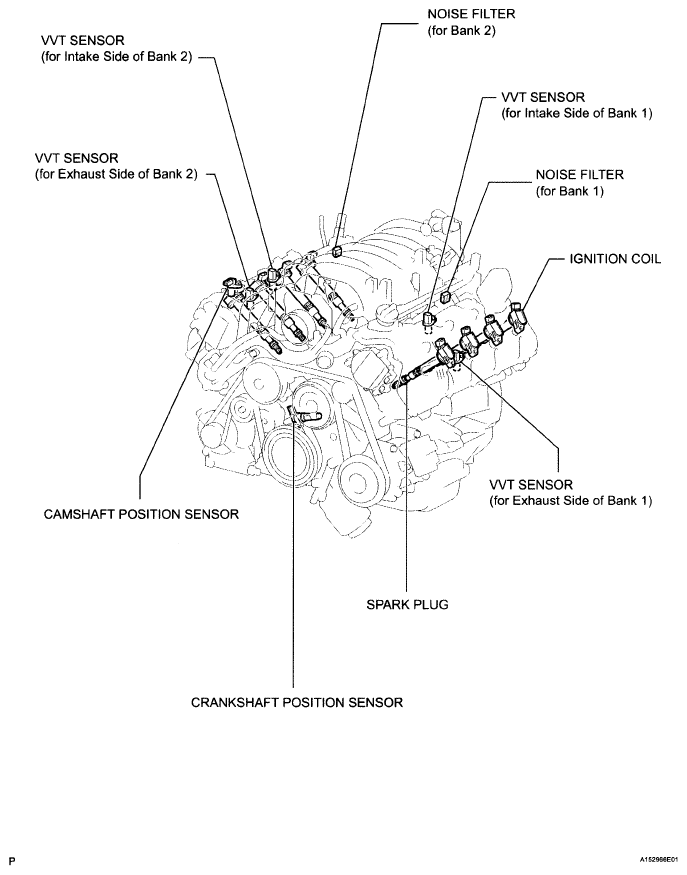 NOISE FILTER
(for Bank 2)

VVT SENSOR
(for Intake Side of Bank 2)

VVT SENSOR
(for Intake Side of Bank 1)

VVT SENSOR
(for Exhaust Side of Bank 2)

NOISE FILTER
(for Bank 1)

IGNITION COIL

VVT SENSOR
(for Exhaust Side of Bank 1)

CAMSHAFT POSITION SENSOR

SPARK PLUG

CRANKSHAFT POSITION SENSOR

P

A152966E01