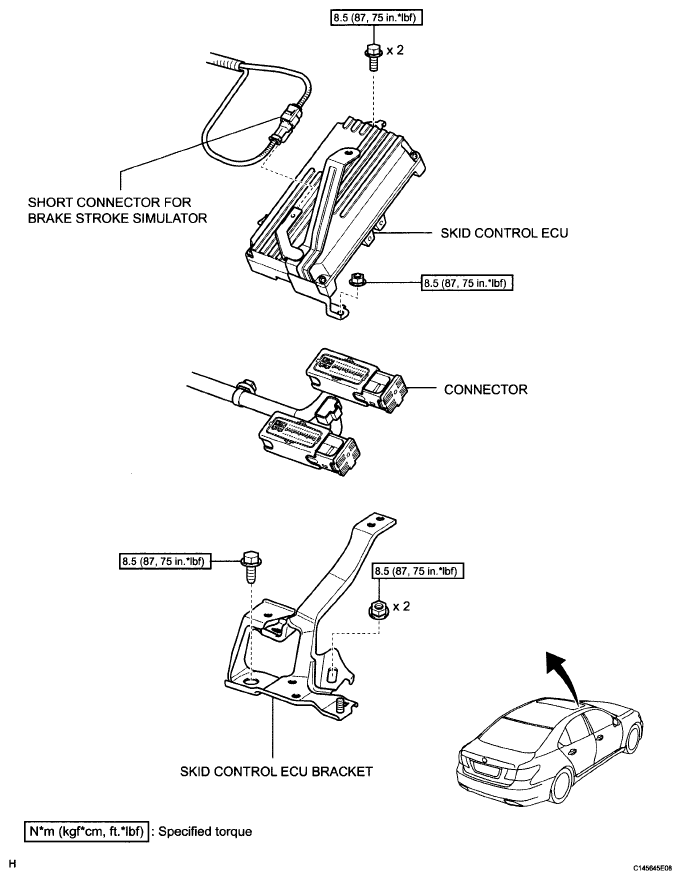 8.5 (87, 75 in.*lbf)

x 2

SHORT CONNECTOR FOR BRAKE STROKE SIMULATOR

SKID CONTROL ECU

8.5 (87, 75 in.*lbf)

CONNECTOR

8.5 (87, 75 in.*lbf)

8.5 (87, 75 in.*lbf)

x 2

SKID CONTROL ECU BRACKET

N*m (kgf*cm, ft.*lbf) : Specified torque

H

C145645E08