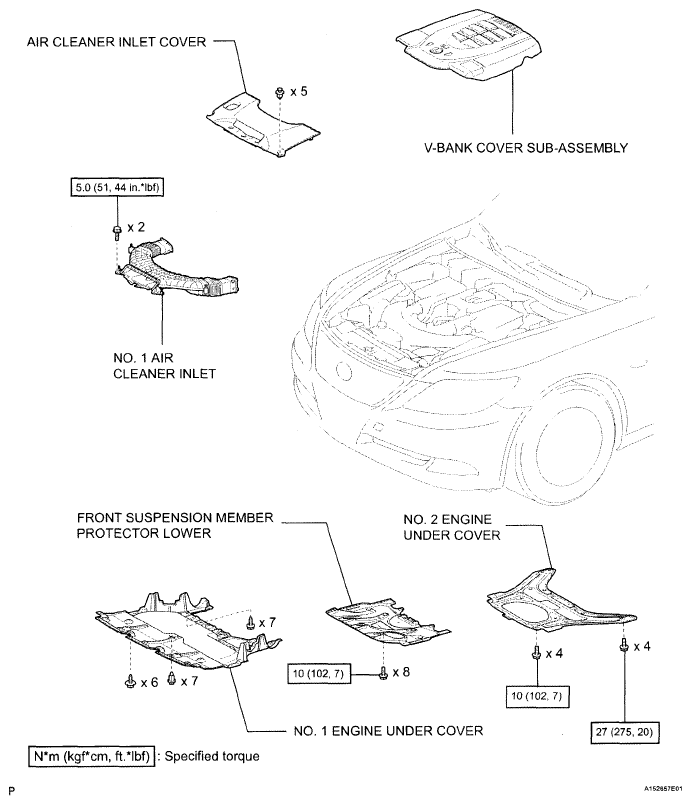 AIR CLEANER INLET COVER

x 5

V-BANK COVER SUB-ASSEMBLY

5.0 (51, 44 in.*lbf)

x 2

NO. 1 AIR CLEANER INLET

FRONT SUSPENSION MEMBER PROTECTOR LOWER

NO. 2 ENGINE UNDER COVER

x 7

x 6

x 7

10 (102, 7)

x 8

x 4

x 4

10 (102, 7)

27 (275, 20)

NO. 1 ENGINE UNDER COVER

N*m (kgf*cm, ft.*lbf) : Specified torque

P

A152657E01