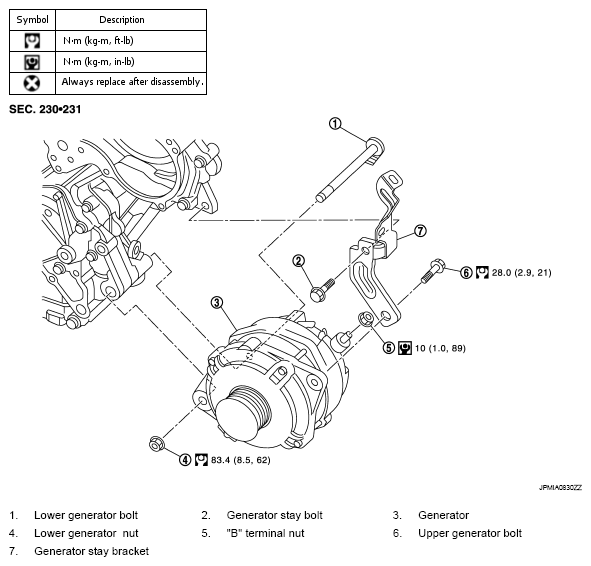 | Symbol | Description |
|---|---|
| | N·m (kg-m, ft-lb) |
| | N·m (kg-m, in-lb) |
| | Always replace after disassembly. |

SEC. 230•231

①

⑦

②

⑥ 28.0 (2.9, 21)

③

⑤ 10 (1.0, 89)

④ 83.4 (8.5, 62)

JPMIA0830ZZ

1. Lower generator bolt
2. Generator stay bolt
3. Generator
4. Lower generator nut
5. "B" terminal nut
6. Upper generator bolt
7. Generator stay bracket