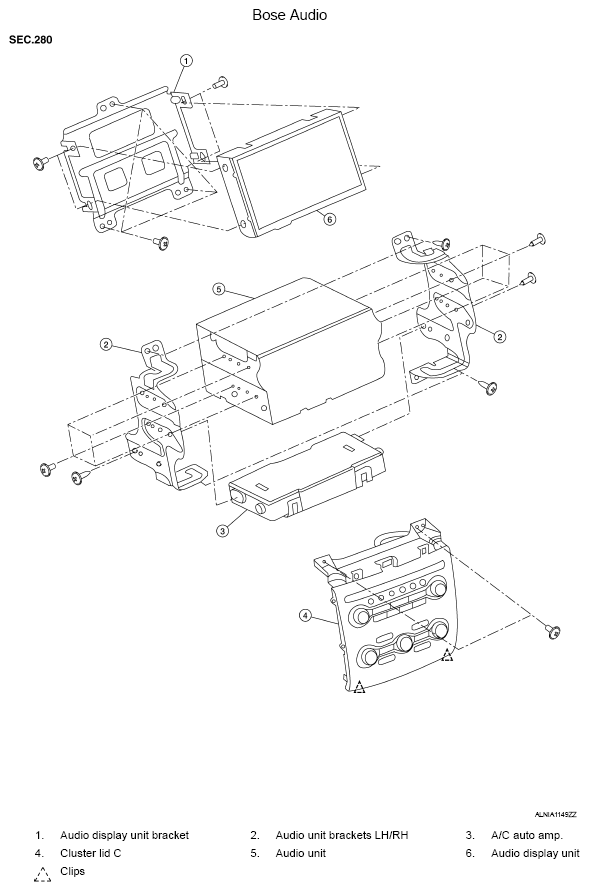 Bose Audio

SEC.280

1

6

5

2

2

3

4

ALNIA1149ZZ

1. Audio display unit bracket
2. Audio unit brackets LH/RH
3. A/C auto amp.
4. Cluster lid C
5. Audio unit
6. Audio display unit

Clips