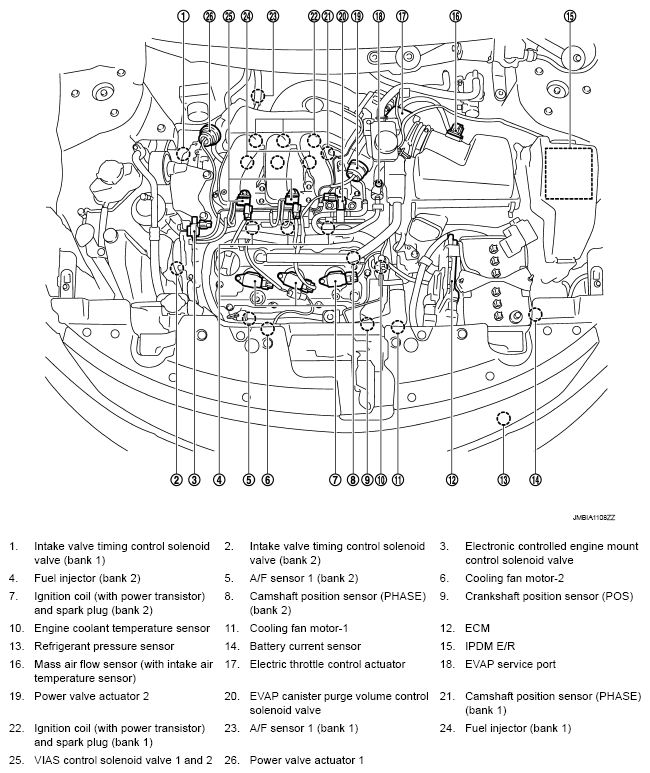 ① ㉖ ㉕ ㉔ ㉓ ㉒ ㉑ ⑳ ⑲ ⑱ ⑰ ⑯ ⑮

② ③ ④ ⑤ ⑥ ⑦ ⑧ ⑨ ⑩ ⑪ ⑫ ⑬ ⑭

JMBIA1108ZZ

1. Intake valve timing control solenoid valve (bank 1)
2. Intake valve timing control solenoid valve (bank 2)
3. Electronic controlled engine mount control solenoid valve
4. Fuel injector (bank 2)
5. A/F sensor 1 (bank 2)
6. Cooling fan motor-2
7. Ignition coil (with power transistor) and spark plug (bank 2)
8. Camshaft position sensor (PHASE) (bank 2)
9. Crankshaft position sensor (POS)
10. Engine coolant temperature sensor
11. Cooling fan motor-1
12. ECM
13. Refrigerant pressure sensor
14. Battery current sensor
15. IPDM E/R
16. Mass air flow sensor (with intake air temperature sensor)
17. Electric throttle control actuator
18. EVAP service port
19. Power valve actuator 2
20. EVAP canister purge volume control solenoid valve
21. Camshaft position sensor (PHASE) (bank 1)
22. Ignition coil (with power transistor) and spark plug (bank 1)
23. A/F sensor 1 (bank 1)
24. Fuel injector (bank 1)
25. VIAS control solenoid valve 1 and 2
26. Power valve actuator 1