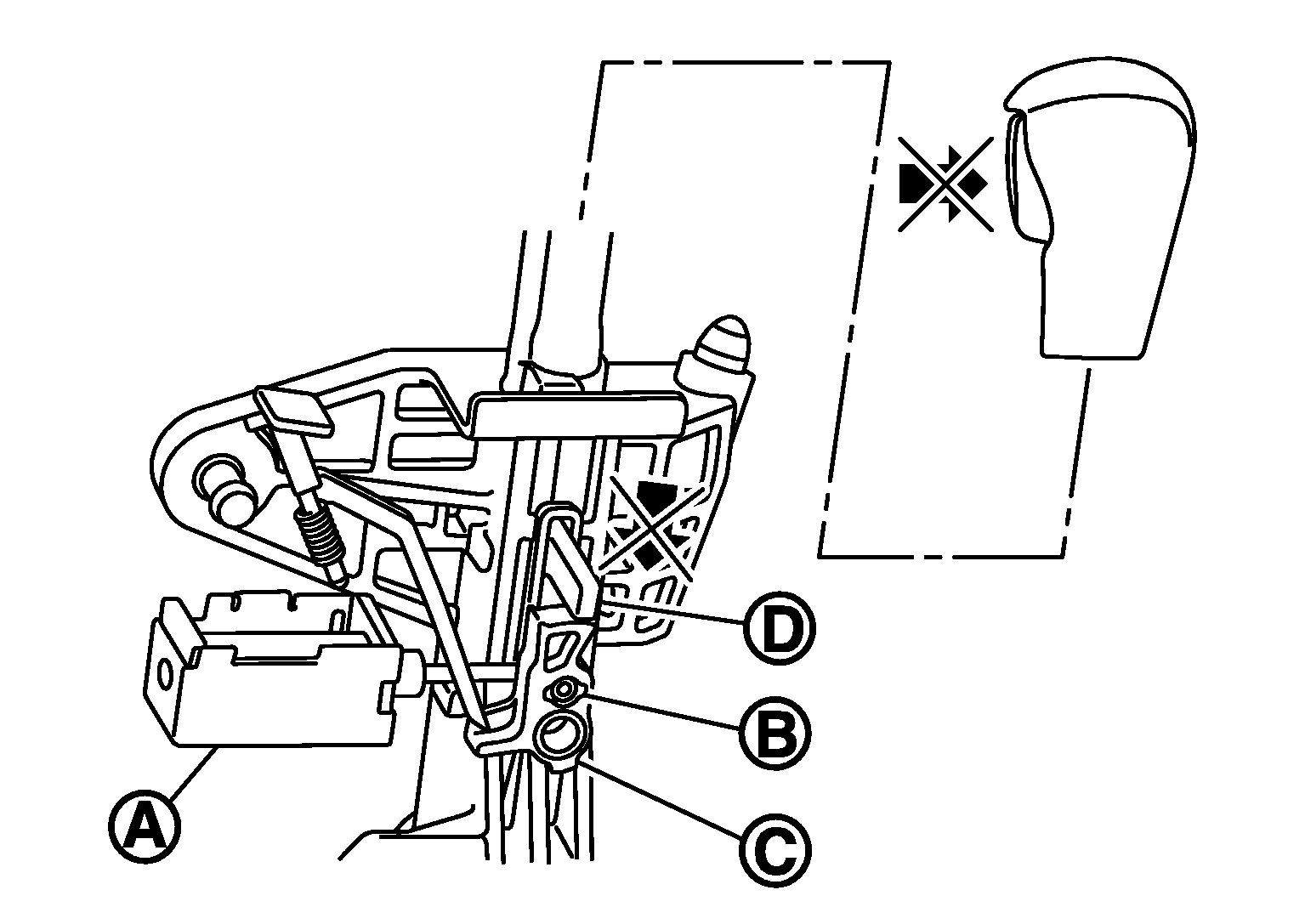 D
B
A
C