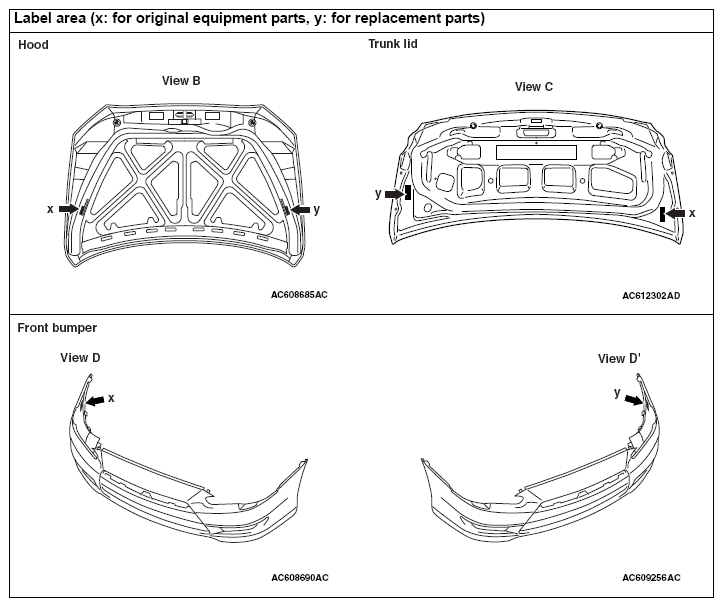 Label area (x: for original equipment parts, y: for replacement parts)

Hood

View B

x

y

AC608685AC

Trunk lid

View C

y

x

AC612302AD

Front bumper

View D

x

AC608690AC

View D'

y

AC609256AC