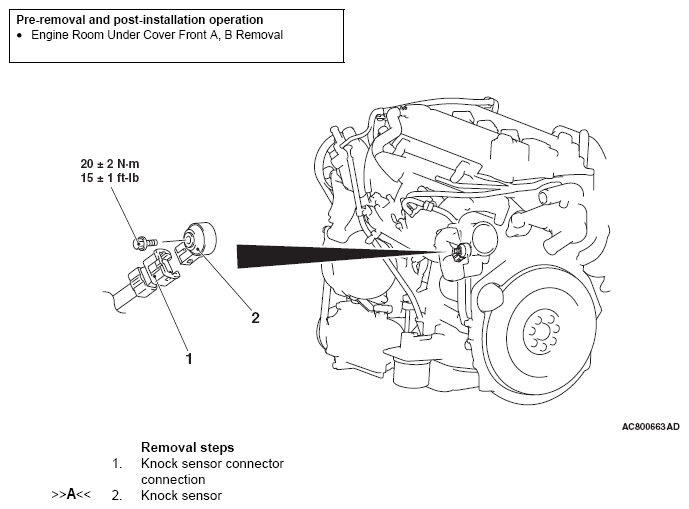 Pre-removal and post-installation operation
• Engine Room Under Cover Front A, B Removal

20 ± 2 N·m
15 ± 1 ft-lb

2

1

AC800663AD

Removal steps
1. Knock sensor connector connection
>>A<< 2. Knock sensor