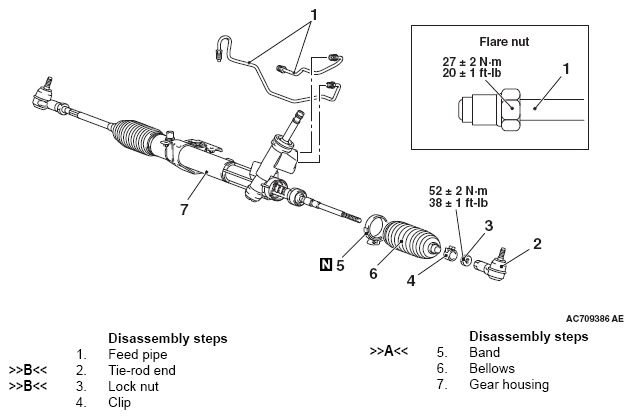 1

Flare nut

27 ± 2 N·m
20 ± 1 ft-lb

1

7

52 ± 2 N·m
38 ± 1 ft-lb

3

2

N 5

6

4

AC709386 AE

Disassembly steps
1. Feed pipe
>>B<< 2. Tie-rod end
>>B<< 3. Lock nut
4. Clip

Disassembly steps
>>A<< 5. Band
6. Bellows
7. Gear housing