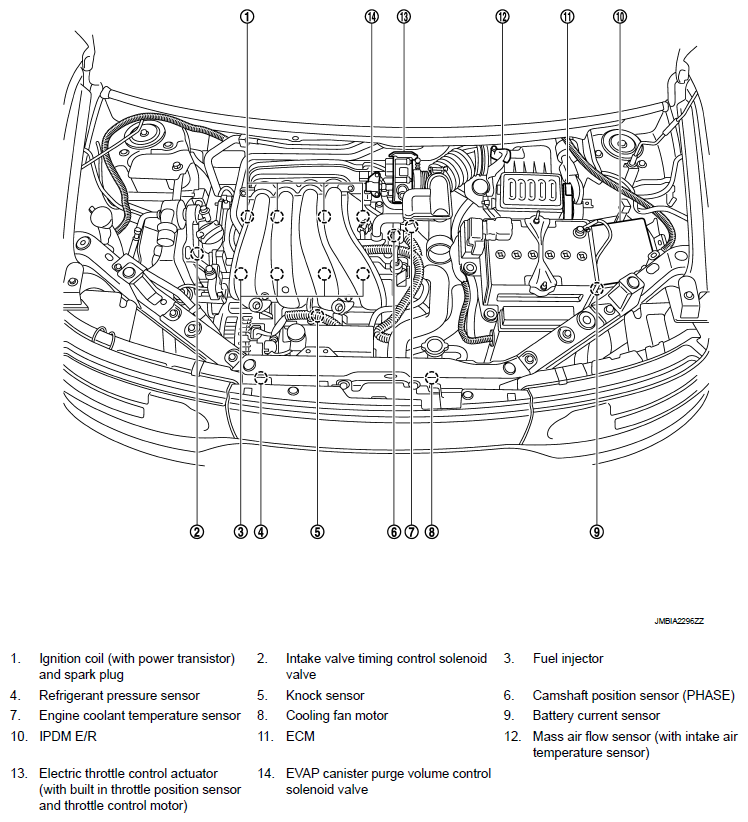 1 14 13 12 11 10

2 3 4 5 6 7 8 9

JMBIA2296ZZ

1. Ignition coil (with power transistor) and spark plug
2. Intake valve timing control solenoid valve
3. Fuel injector
4. Refrigerant pressure sensor
5. Knock sensor
6. Camshaft position sensor (PHASE)
7. Engine coolant temperature sensor
8. Cooling fan motor
9. Battery current sensor
10. IPDM E/R
11. ECM
12. Mass air flow sensor (with intake air temperature sensor)
13. Electric throttle control actuator (with built in throttle position sensor and throttle control motor)
14. EVAP canister purge volume control solenoid valve