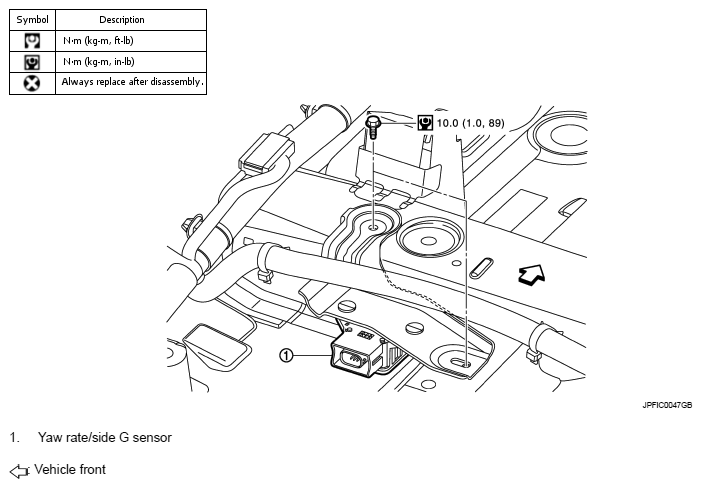 | Symbol | Description |
|---|---|
|  | N·m (kg-m, ft-lb) |
|  | N·m (kg-m, in-lb) |
|  | Always replace after disassembly. |

10.0 (1.0, 89)

1

JPFIC0047GB

1. Yaw rate/side G sensor

: Vehicle front