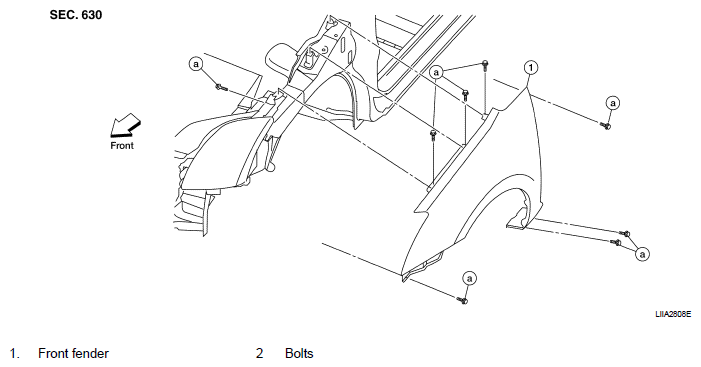 SEC. 630

a

a

1

a

Front

a

a

LIIA2808E

1. Front fender

2 Bolts