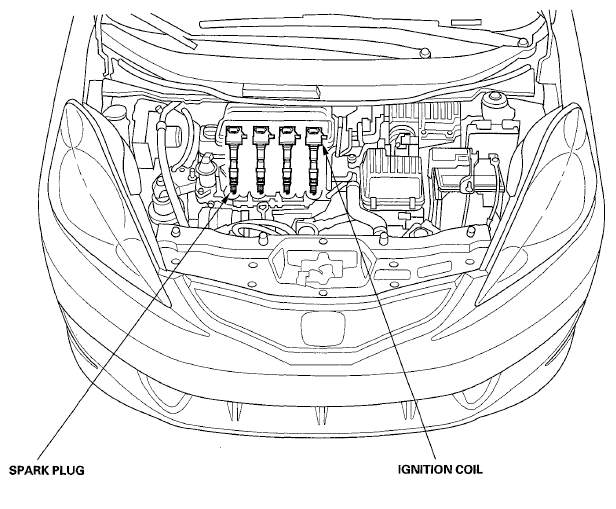 SPARK PLUG

IGNITION COIL