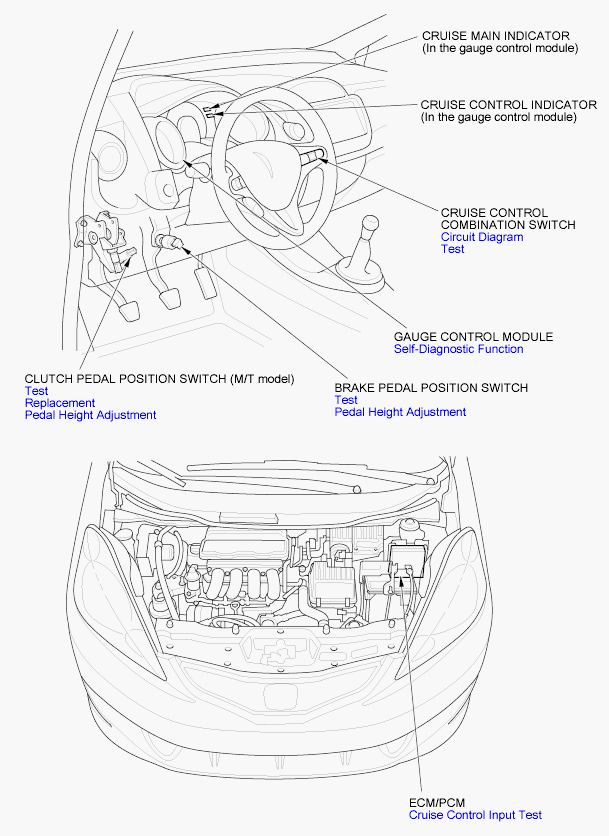 CRUISE MAIN INDICATOR
(In the gauge control module)

CRUISE CONTROL INDICATOR
(In the gauge control module)

CRUISE CONTROL COMBINATION SWITCH
Circuit Diagram
Test

GAUGE CONTROL MODULE
Self-Diagnostic Function

CLUTCH PEDAL POSITION SWITCH (M/T model)
Test
Replacement
Pedal Height Adjustment

BRAKE PEDAL POSITION SWITCH
Test
Pedal Height Adjustment

ECM/PCM
Cruise Control Input Test