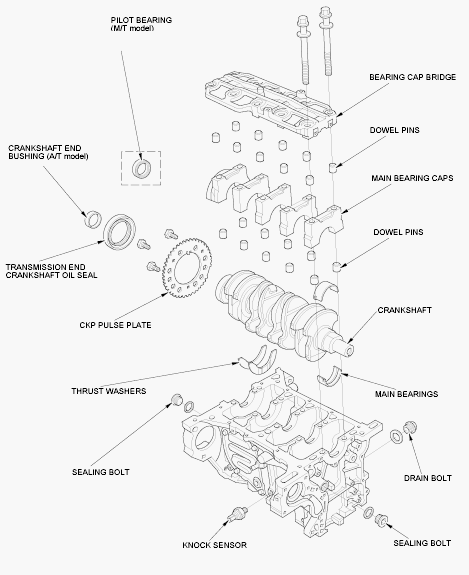 PILOT BEARING
(M/T model)

BEARING CAP BRIDGE

DOWEL PINS

CRANKSHAFT END
BUSHING (A/T model)

MAIN BEARING CAPS

DOWEL PINS

TRANSMISSION END
CRANKSHAFT OIL SEAL

CRANKSHAFT

CKP PULSE PLATE

THRUST WASHERS

MAIN BEARINGS

SEALING BOLT

DRAIN BOLT

KNOCK SENSOR

SEALING BOLT