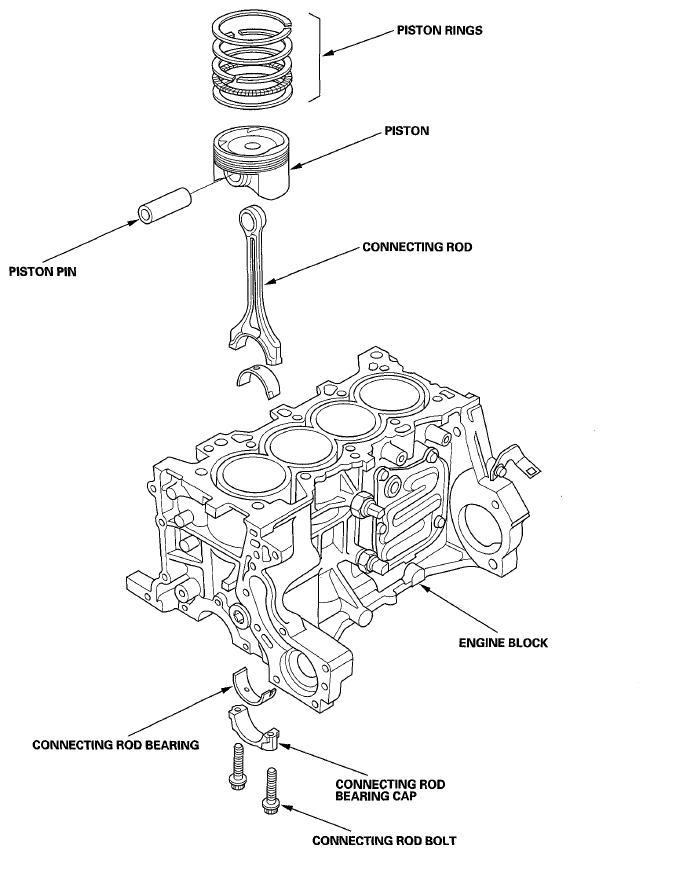 PISTON RINGS

PISTON

PISTON PIN

CONNECTING ROD

ENGINE BLOCK

CONNECTING ROD BEARING

CONNECTING ROD BEARING CAP

CONNECTING ROD BOLT