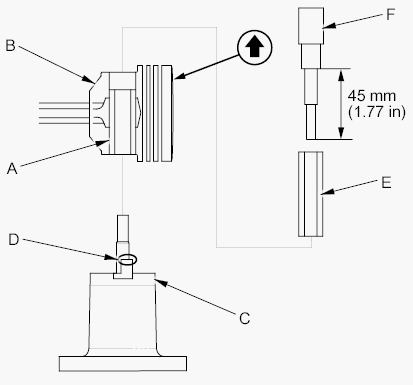 B

F

45 mm
(1.77 in)

A

E

D

C