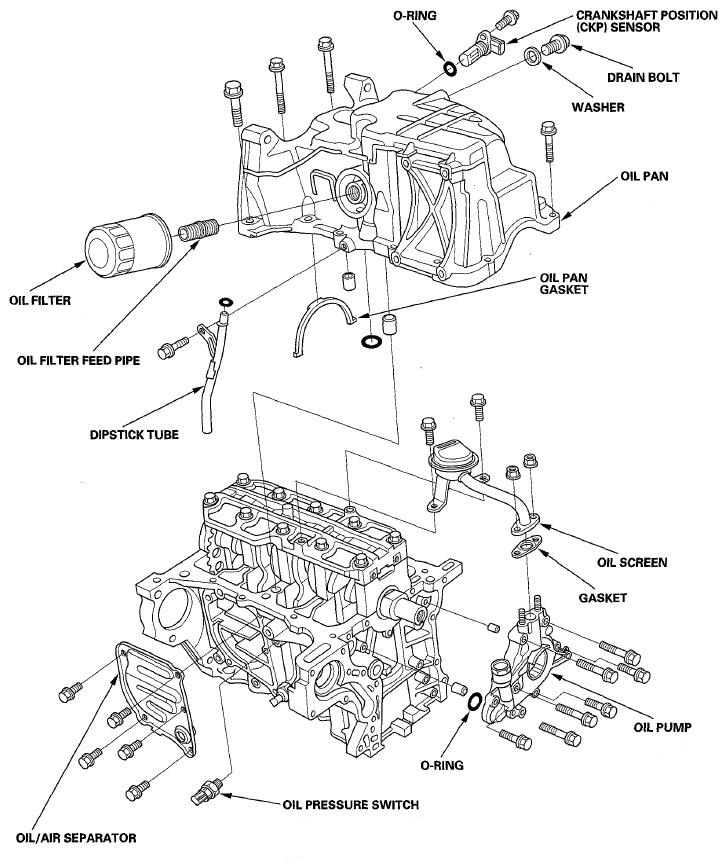 O-RING

CRANKSHAFT POSITION (CKP) SENSOR

DRAIN BOLT

WASHER

OIL PAN

OIL FILTER

OIL PAN GASKET

OIL FILTER FEED PIPE

DIPSTICK TUBE

OIL SCREEN

GASKET

OIL PUMP

O-RING

OIL PRESSURE SWITCH

OIL/AIR SEPARATOR