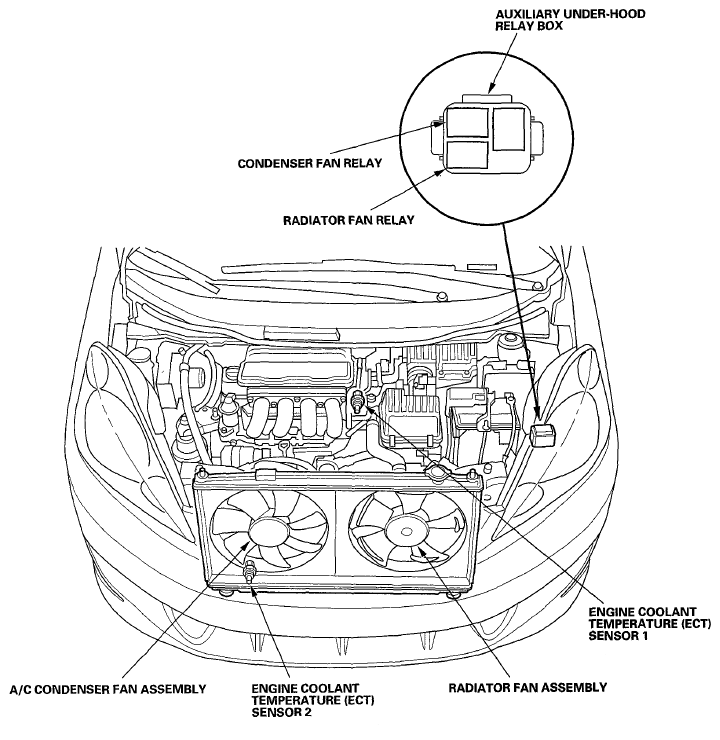 AUXILIARY UNDER-HOOD RELAY BOX

CONDENSER FAN RELAY

RADIATOR FAN RELAY

ENGINE COOLANT TEMPERATURE (ECT) SENSOR 1

A/C CONDENSER FAN ASSEMBLY

ENGINE COOLANT TEMPERATURE (ECT) SENSOR 2

RADIATOR FAN ASSEMBLY