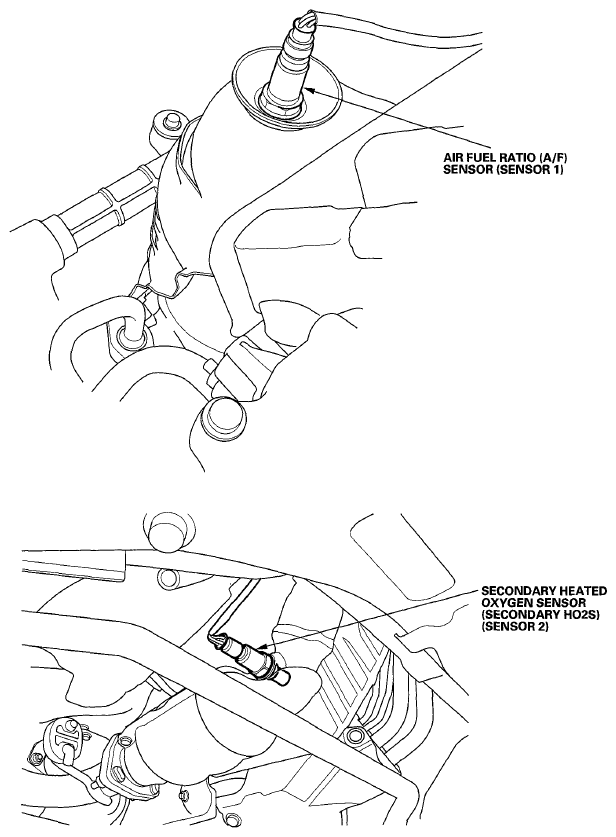 AIR FUEL RATIO (A/F) SENSOR (SENSOR 1)

SECONDARY HEATED OXYGEN SENSOR (SECONDARY HO2S) (SENSOR 2)