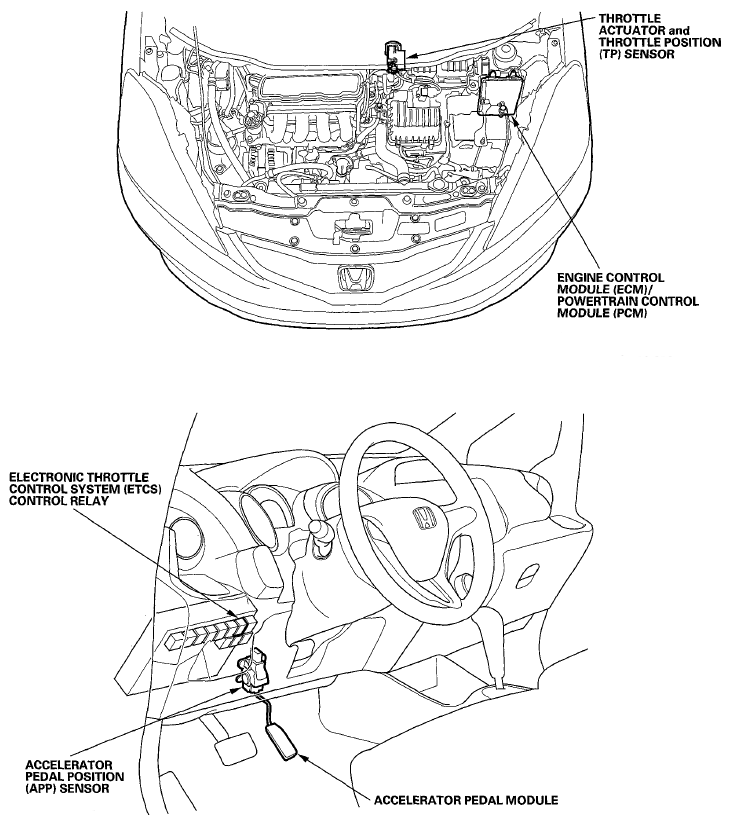 THROTTLE ACTUATOR and THROTTLE POSITION (TP) SENSOR

ENGINE CONTROL MODULE (ECM)/ POWERTRAIN CONTROL MODULE (PCM)

ELECTRONIC THROTTLE CONTROL SYSTEM (ETCS) CONTROL RELAY

ACCELERATOR PEDAL POSITION (APP) SENSOR

ACCELERATOR PEDAL MODULE