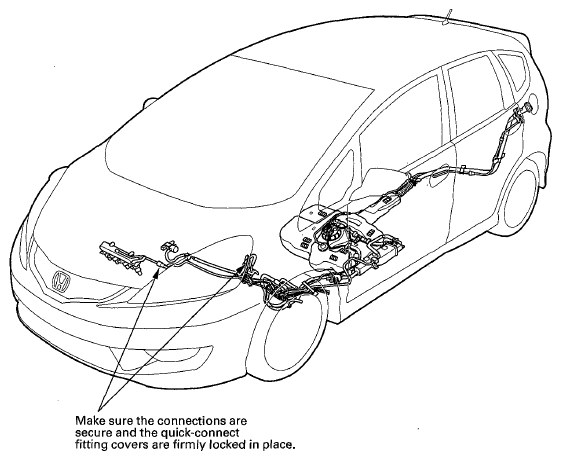 Make sure the connections are secure and the quick-connect fitting covers are firmly locked in place.