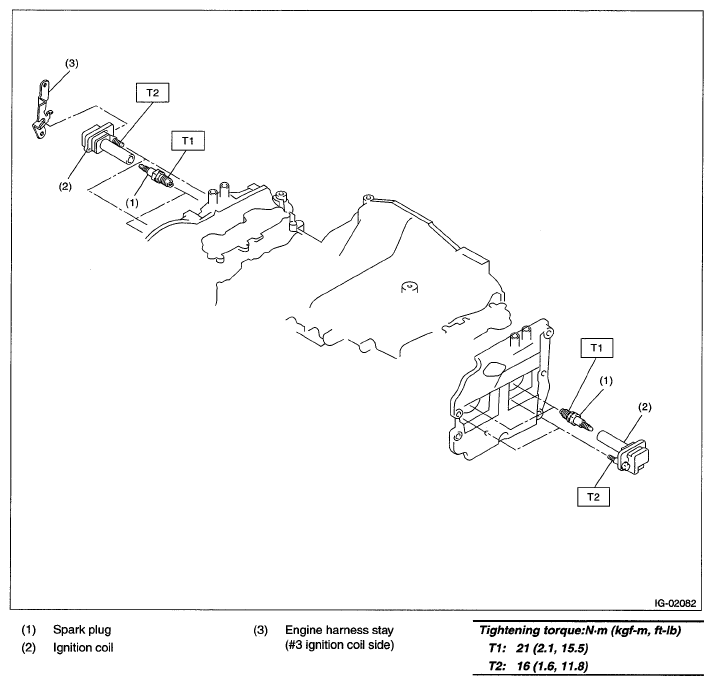 (3)
T2
T1
(2)
(1)
T1
(1)
(2)
T2
IG-02082

(1) Spark plug
(2) Ignition coil

(3) Engine harness stay (#3 ignition coil side)

Tightening torque:N·m (kgf-m, ft-lb)
T1: 21 (2.1, 15.5)
T2: 16 (1.6, 11.8)