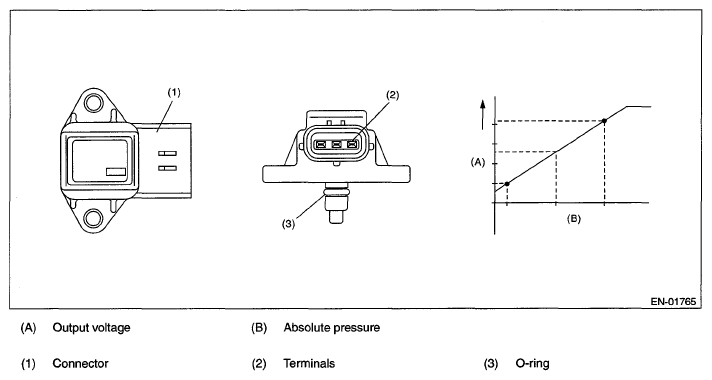 (1)

(2)

(3)

(A)

(B)

EN-01765

(A) Output voltage

(B) Absolute pressure

(1) Connector

(2) Terminals

(3) O-ring