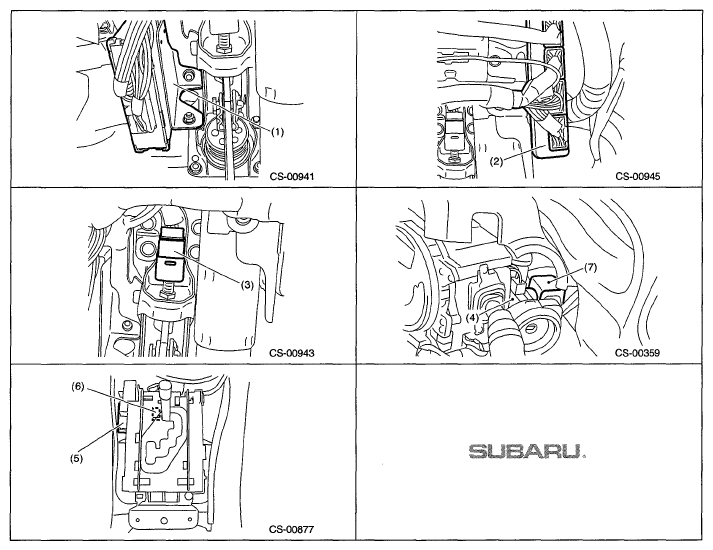 (1)

CS-00941

(2)

CS-00945

(3)

CS-00943

(7)

(4)

CS-00359

(6)

(5)

CS-00877

SUBARU.