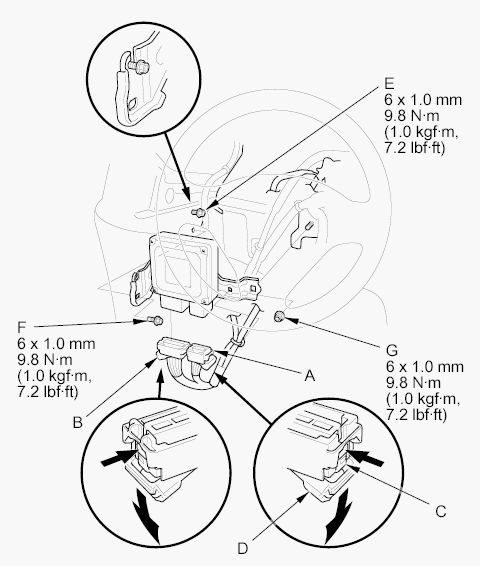 E
6 x 1.0 mm
9.8 N·m
(1.0 kgf·m,
7.2 lbf·ft)

F
6 x 1.0 mm
9.8 N·m
(1.0 kgf·m,
7.2 lbf·ft)

G
6 x 1.0 mm
9.8 N·m
(1.0 kgf·m,
7.2 lbf·ft)

A

B

C

D