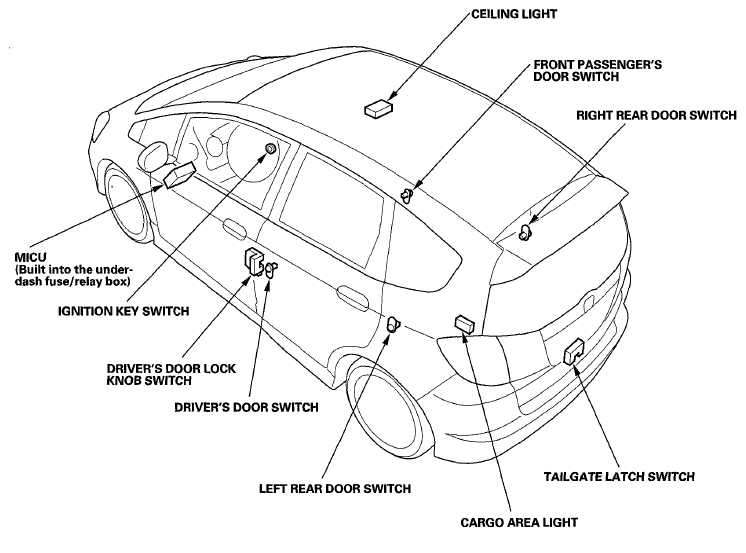 CEILING LIGHT

FRONT PASSENGER'S DOOR SWITCH

RIGHT REAR DOOR SWITCH

MICU
(Built into the under-dash fuse/relay box)

IGNITION KEY SWITCH

DRIVER'S DOOR LOCK KNOB SWITCH

DRIVER'S DOOR SWITCH

LEFT REAR DOOR SWITCH

TAILGATE LATCH SWITCH

CARGO AREA LIGHT