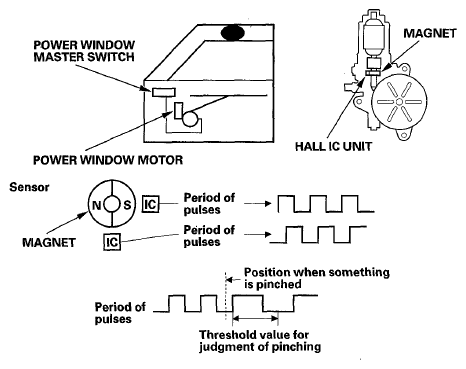 POWER WINDOW MASTER SWITCH

MAGNET

HALL IC UNIT

POWER WINDOW MOTOR

Sensor

N

S

IC

Period of pulses

MAGNET

IC

Period of pulses

Position when something is pinched

Period of pulses

Threshold value for judgment of pinching