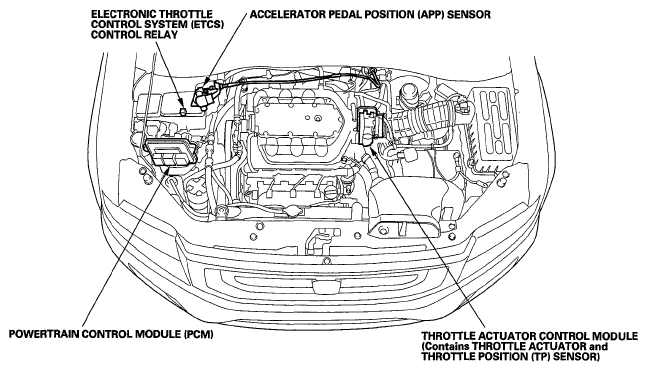 ELECTRONIC THROTTLE CONTROL SYSTEM (ETCS) CONTROL RELAY

ACCELERATOR PEDAL POSITION (APP) SENSOR

POWERTRAIN CONTROL MODULE (PCM)

THROTTLE ACTUATOR CONTROL MODULE (Contains THROTTLE ACTUATOR and THROTTLE POSITION (TP) SENSOR)