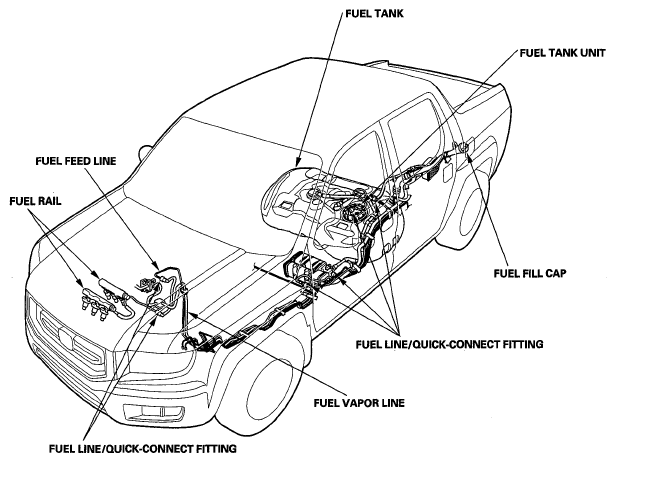 FUEL TANK
FUEL TANK UNIT
FUEL FEED LINE
FUEL RAIL
FUEL FILL CAP
FUEL LINE/QUICK-CONNECT FITTING
FUEL VAPOR LINE
FUEL LINE/QUICK-CONNECT FITTING