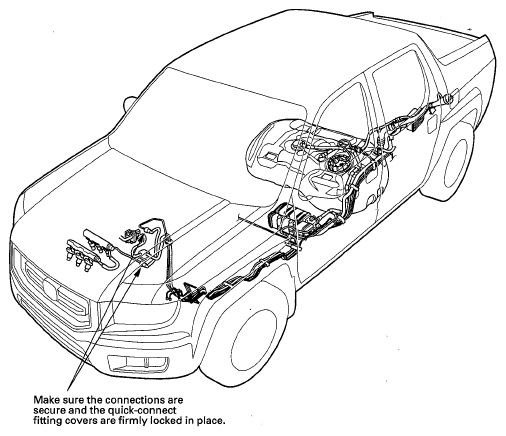 Make sure the connections are secure and the quick-connect fitting covers are firmly locked in place.